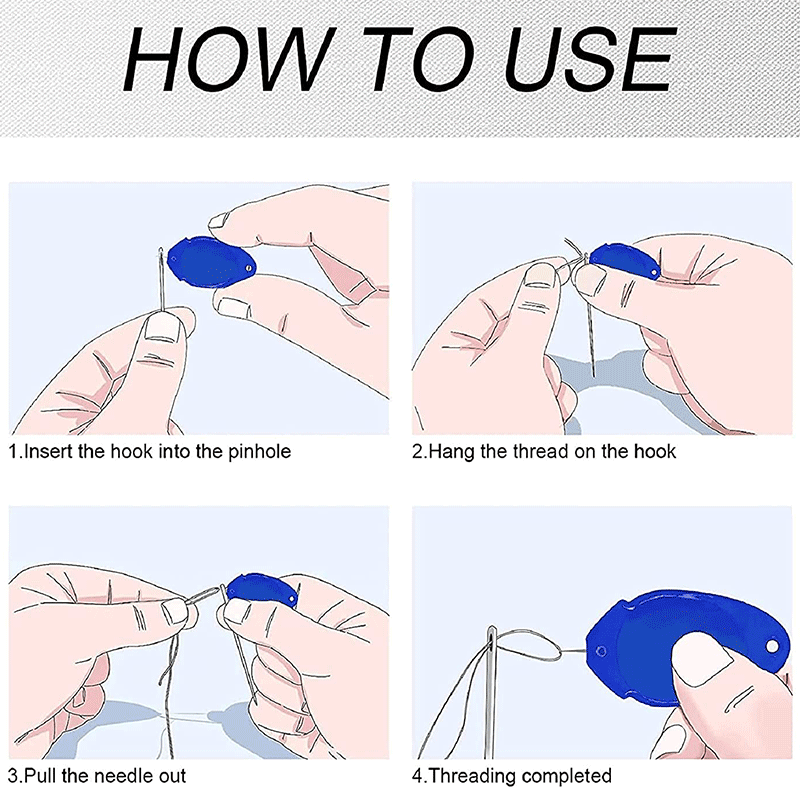 HOW TO USE

1.Insert the hook into the pinhole

2.Hang the thread on the hook

3.Pull the needle out

4.Threading completed