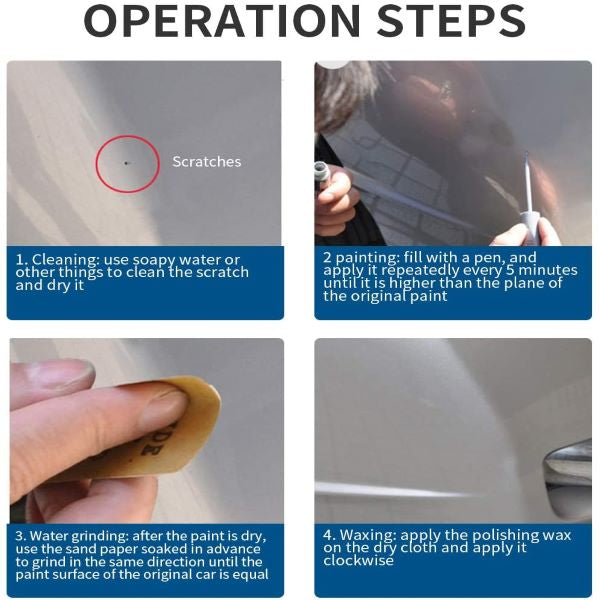 OPERATION STEPS

Scratches

1. Cleaning: use soapy water or other things to clean the scratch and dry it

2 painting: fill with a pen, and apply it repeatedly every 5 minutes until it is higher than the plane of the original paint

3. Water grinding: after the paint is dry, use the sand paper soaked in advance to grind in the same direction until the paint surface of the original car is equal

4. Waxing: apply the polishing wax on the dry cloth and apply it clockwise